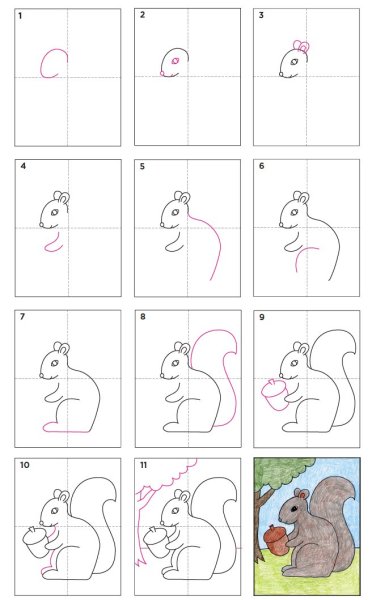 1

2

3

4

5

6

7

8

9

10

11