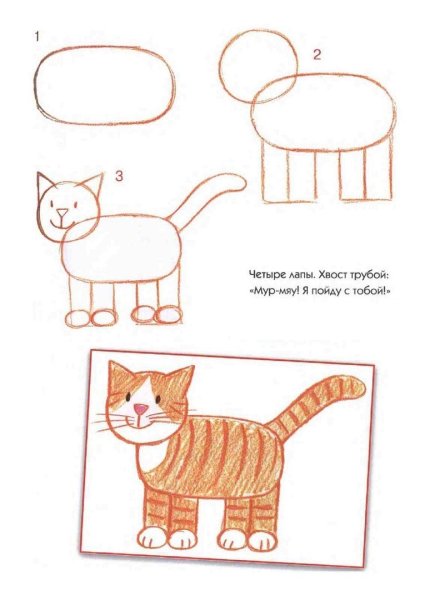 1

2

3

Четыре лапы. Хвост трубой:
«Мур-мяу! Я пойду с тобой!»