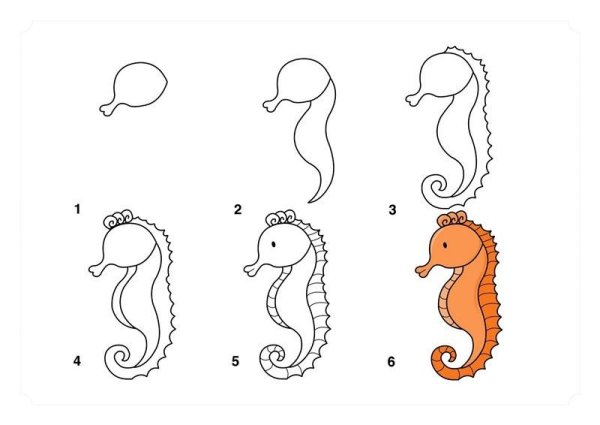 1

2

3

4

5

6