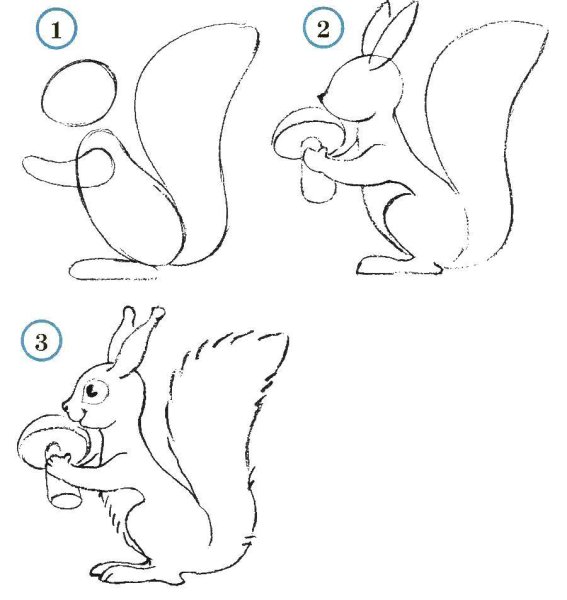 1

2

3