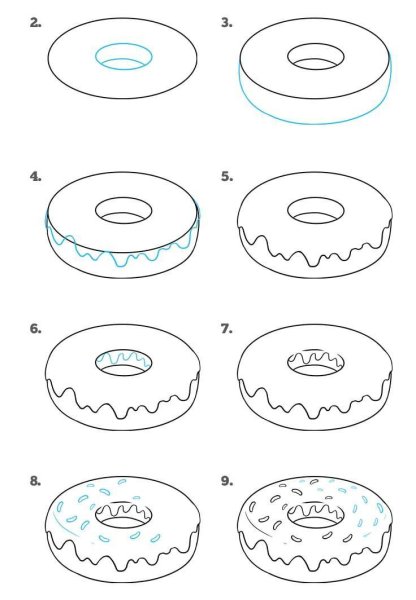 2.

3.

4.

5.

6.

7.

8.

9.