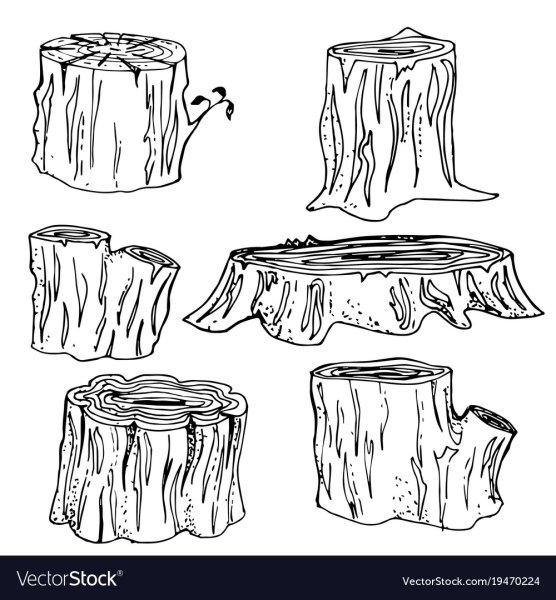 VectorStock®

VectorStock.com/19470224