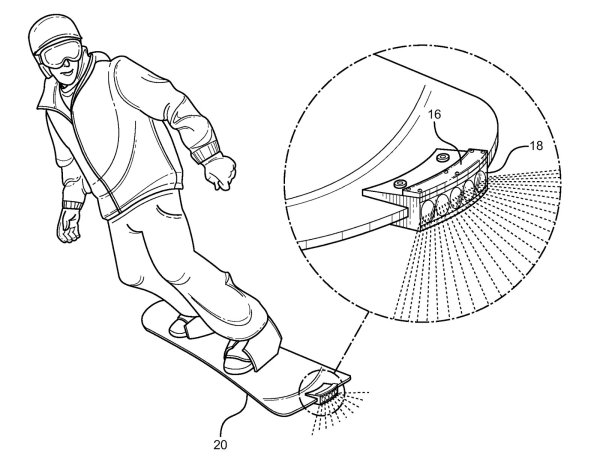 16

18

20