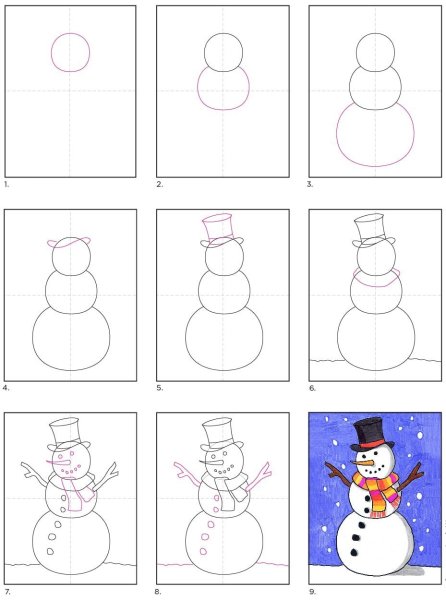 1.

2.

3.

4.

5.

6.

7.

8.

9.