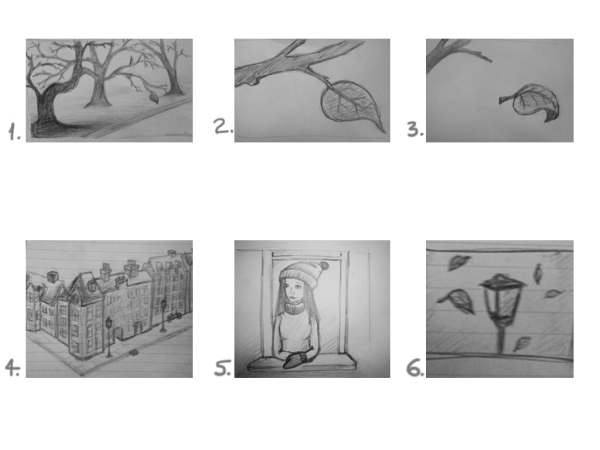 1.

2.

3.

4.

5.

6.