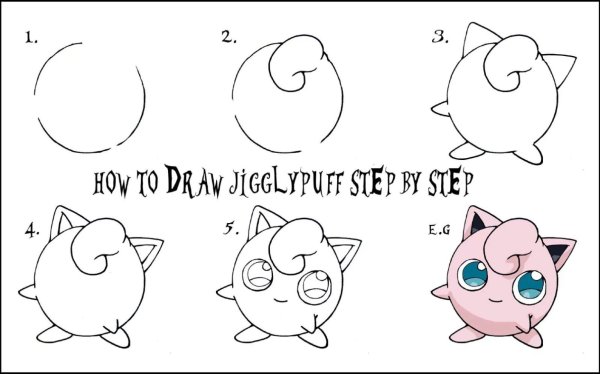 1.

2.

3.

HOW TO DRAW JIGGLYPUFF STEP BY STEP

4.

5.

E.G