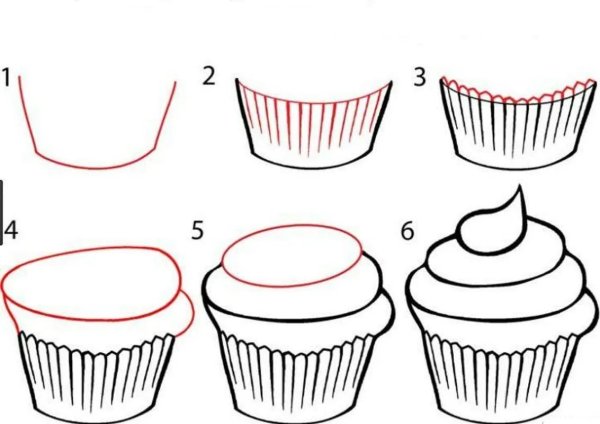 1
2
3
4
5
6