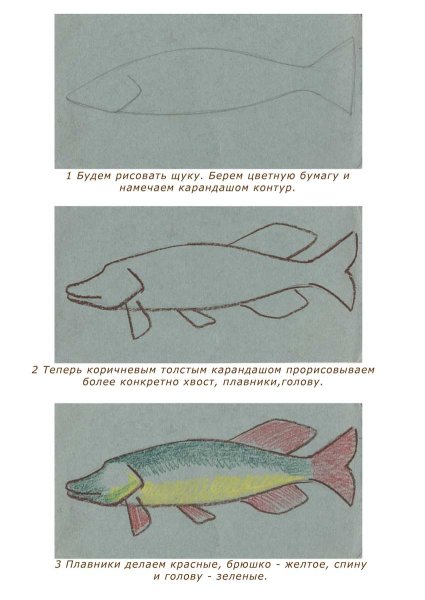 1 Будем рисовать щуку. Берем цветную бумагу и намечаем карандашом контур.

2 Теперь коричневым толстым карандашом прорисовываем более конкретно хвост, плавники,голову.

3 Плавники делаем красные, брюшко - желтое, спину и голову - зеленые.