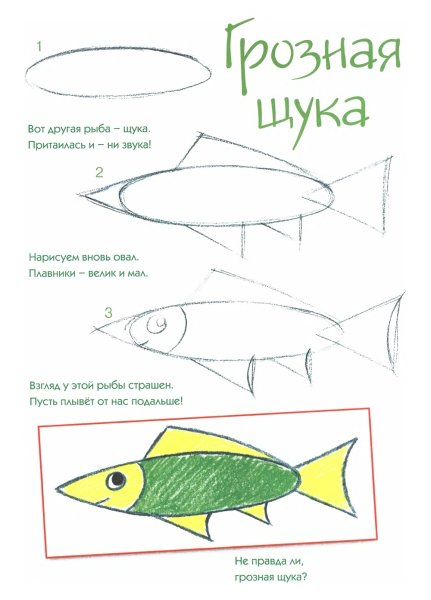 Грозная щука

1

Вот другая рыба – щука.
Притаилась и – ни звука!

2

Нарисуем вновь овал.
Плавники – велик и мал.

3

Взгляд у этой рыбы страшен.
Пусть плывёт от нас подальше!

Не правда ли,
грозная щука?