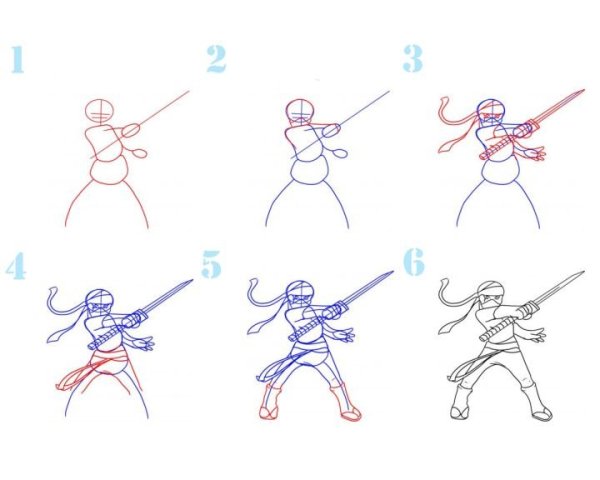 1

2

3

4

5

6