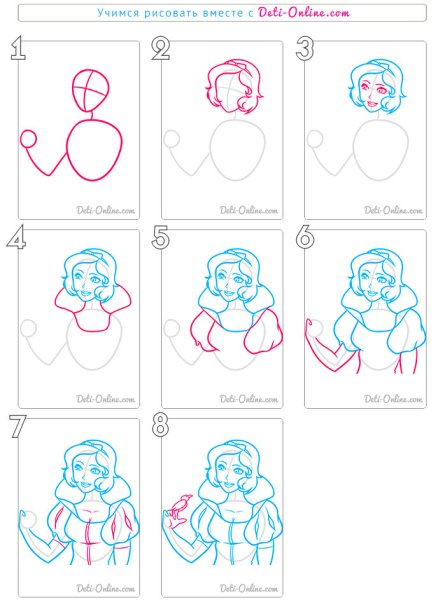 Учимся рисовать вместе с Deti-Online.com

1

Deti-Online.com

2

Deti-Online.com

3

Deti-Online.com

4

Deti-Online.com

5

Deti-Online.com

6

Deti-Online.com

7

Deti-Online.com

8

Deti-Online.com