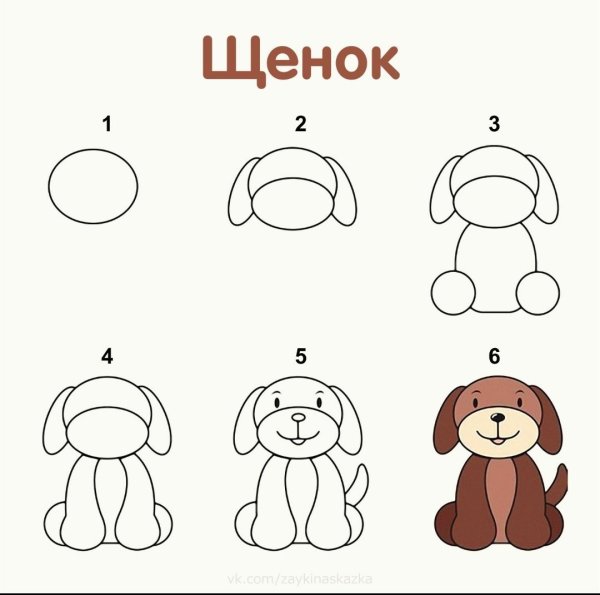 Щенок

1

2

3

4

5

6

vk.com/zaykinaskazka