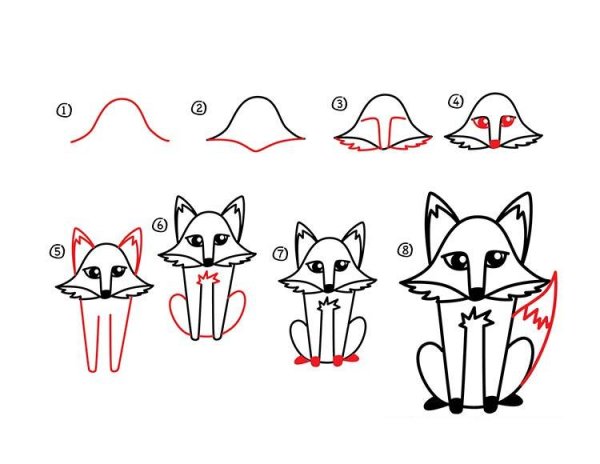 ①
②
③
④
⑤
⑥
⑦
⑧