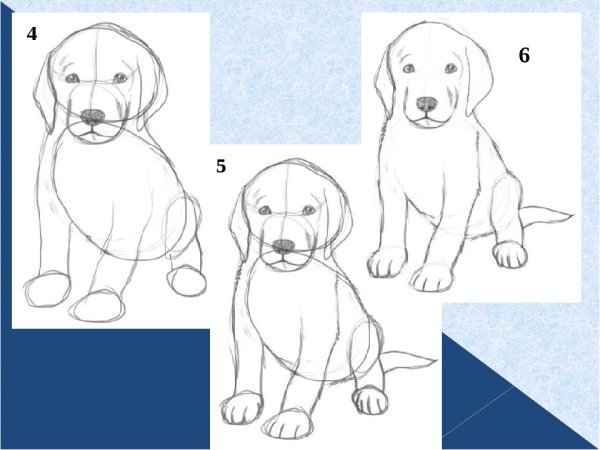 4

5

6