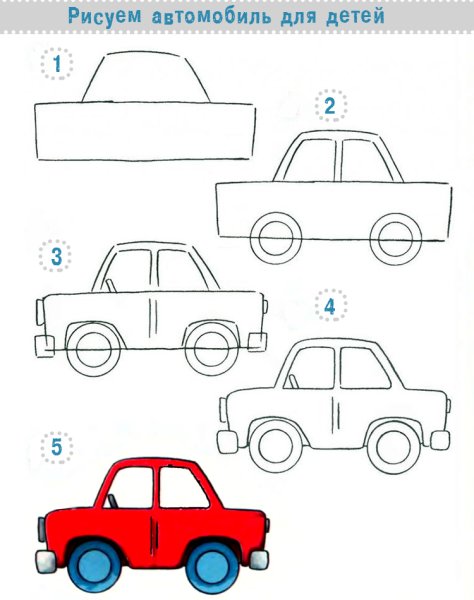 Рисуем автомобиль для детей

1

2

3

4

5