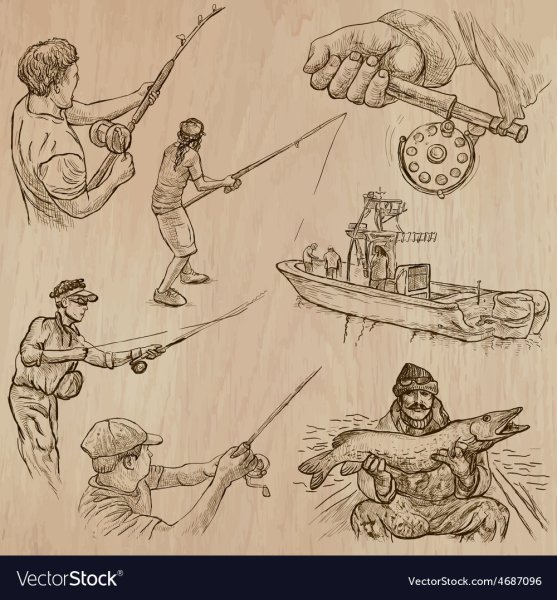 VectorStock®

VectorStock.com/4687096