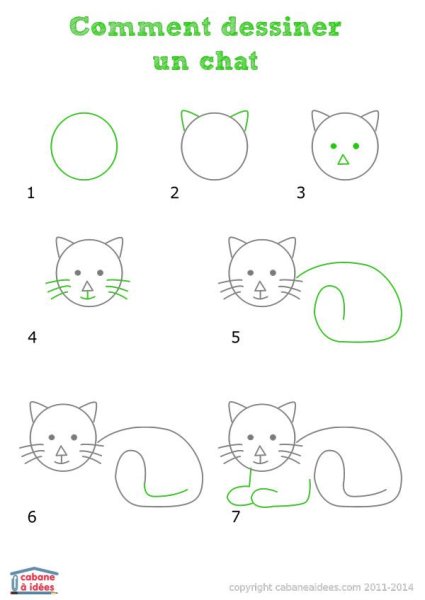 Comment dessiner un chat

1

2

3

4

5

6

7

cabane à idées

copyright cabaneaidees.com 2011-2014