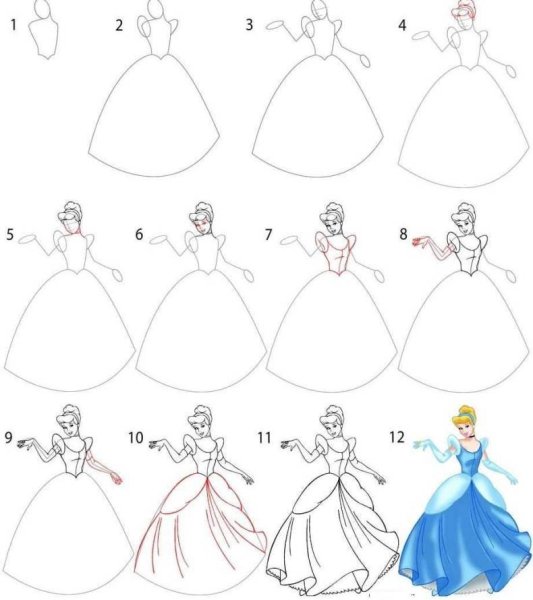 1 2 3 4

5 6 7 8

9 10 11 12