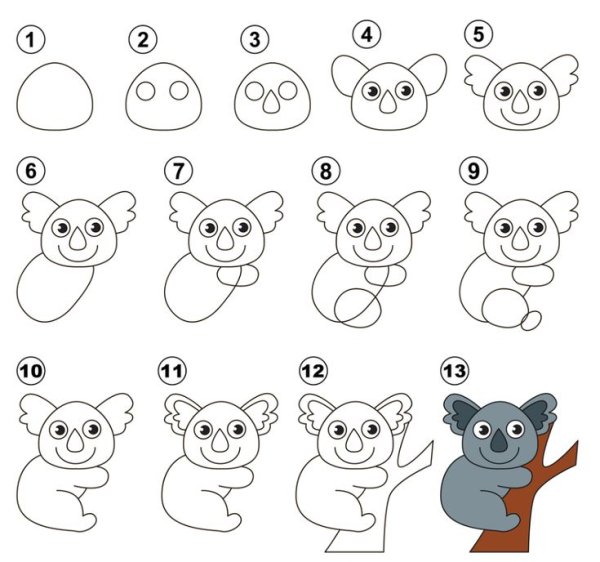 1 2 3 4 5

6 7 8 9

10 11 12 13