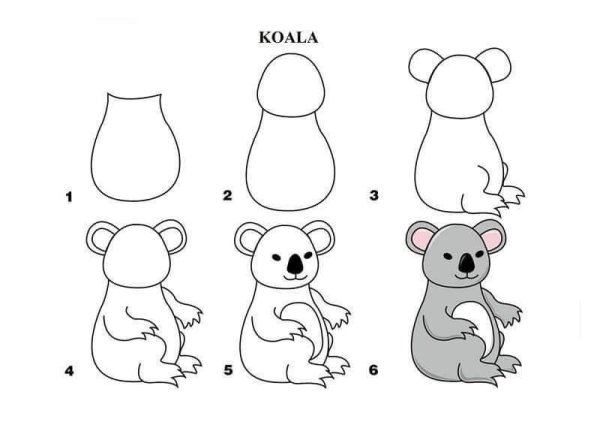 KOALA

1

2

3

4

5

6