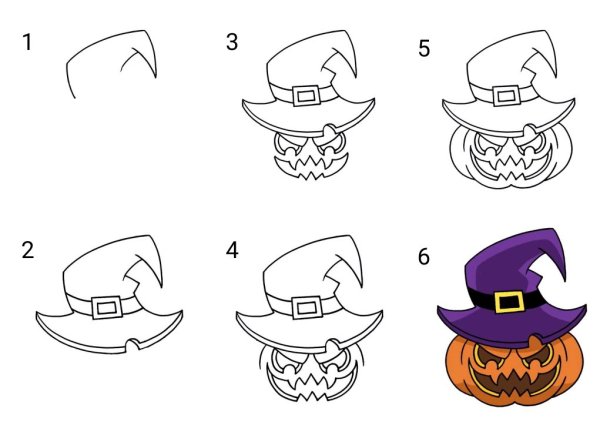 1

3

5

2

4

6