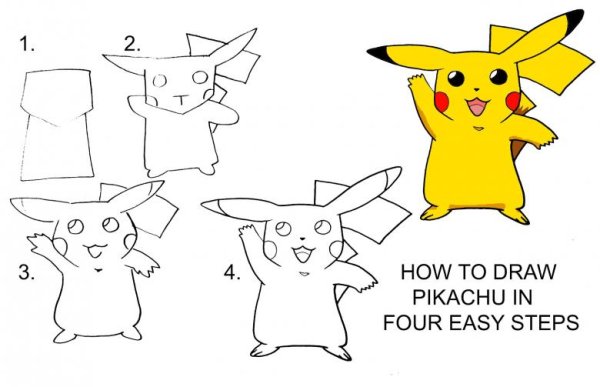 1.

2.

3.

4.

HOW TO DRAW PIKACHU IN FOUR EASY STEPS