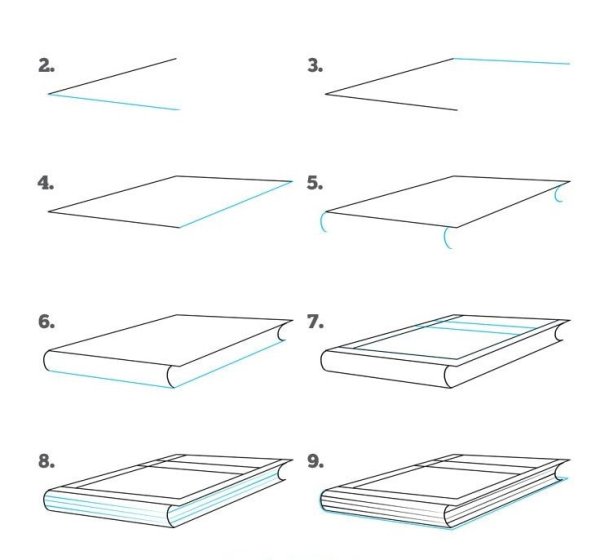 2.

3.

4.

5.

6.

7.

8.

9.