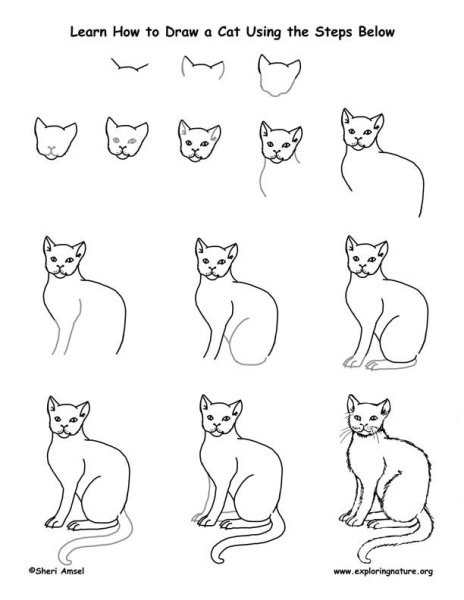 Learn How to Draw a Cat Using the Steps Below

©Sheri Amsel

www.exploringnature.org