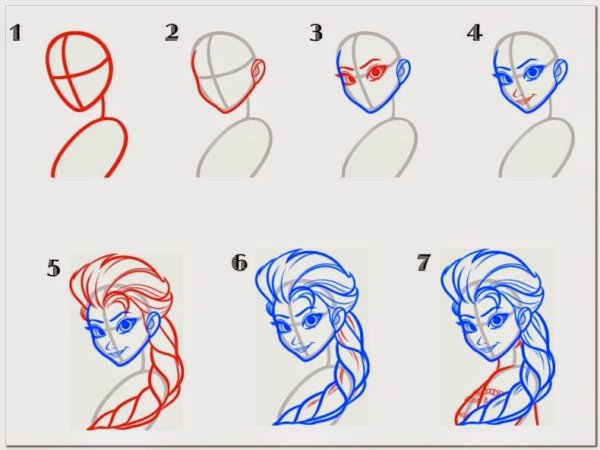 1

2

3

4

5

6

7