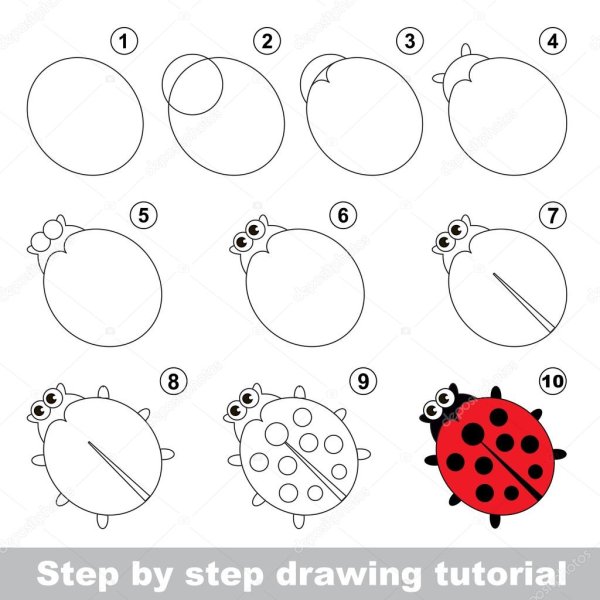 1
2
3
4
5
6
7
8
9
10
Step by step drawing tutorial