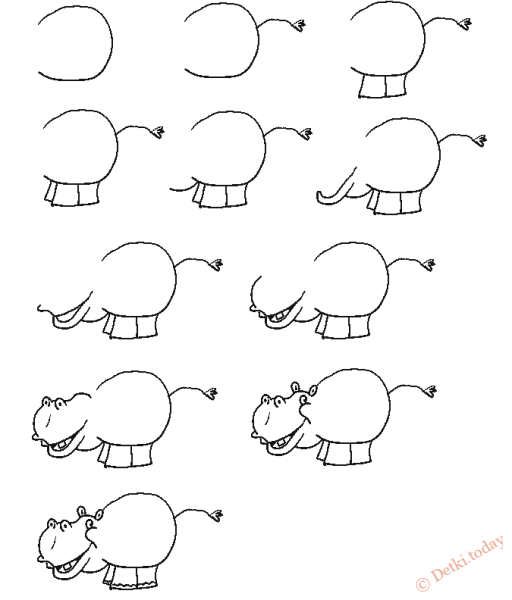 © Detki.today