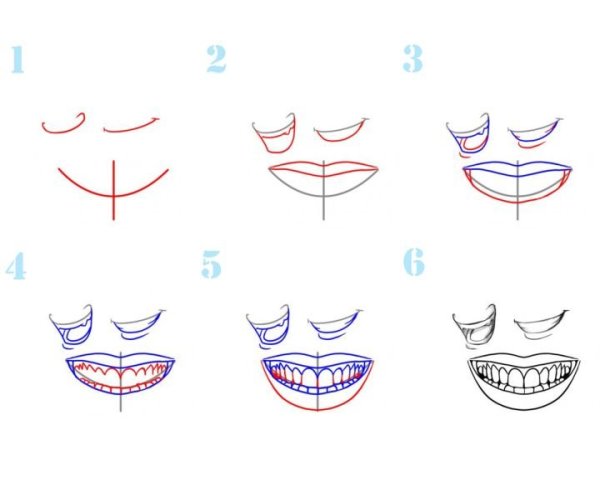 1

2

3

4

5

6