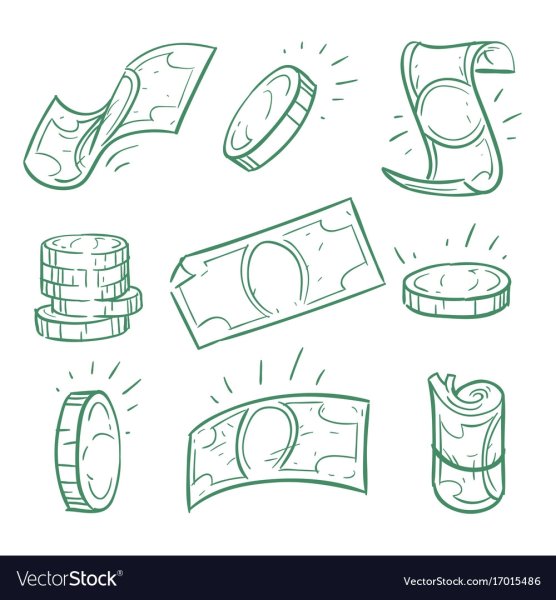 VectorStock®

VectorStock.com/17015486