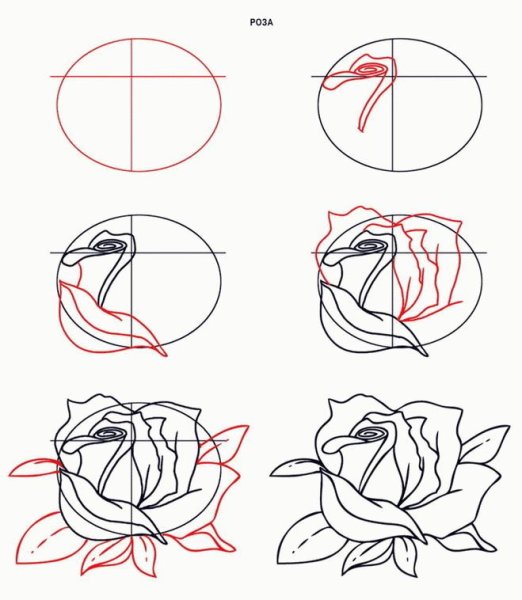 РОЗА