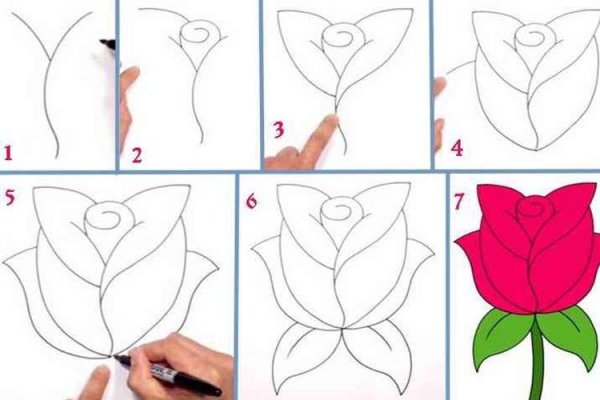 1
2
3
4
5
6
7