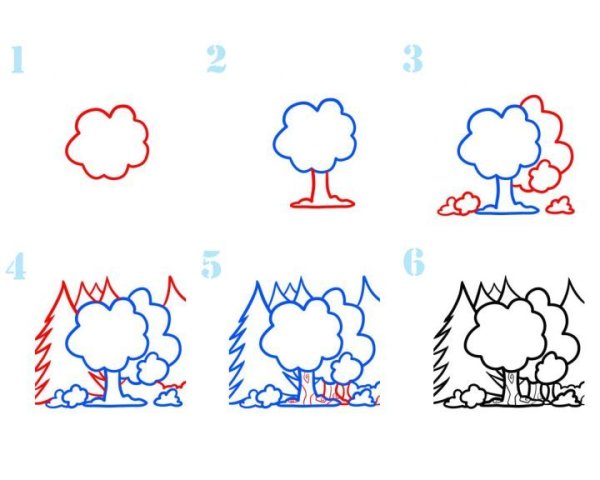 1

2

3

4

5

6