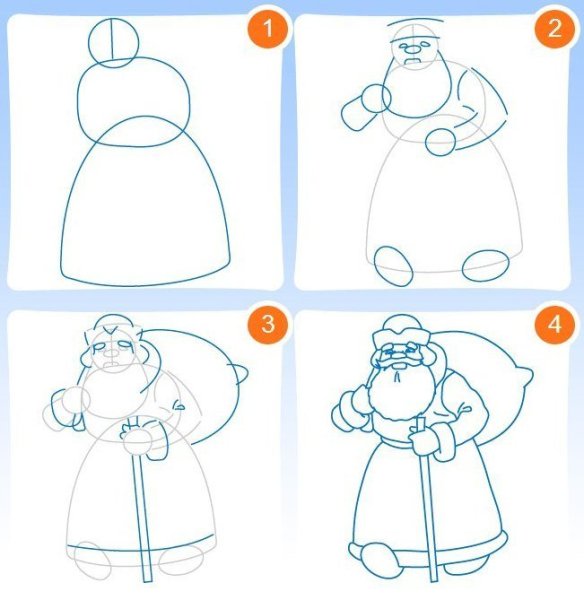 1
2
3
4