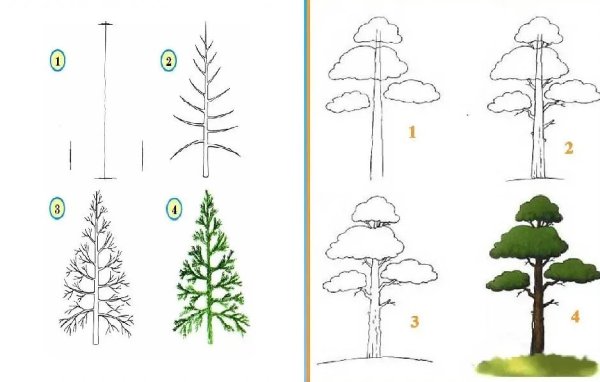 1
2
3
4
1
2
3
4