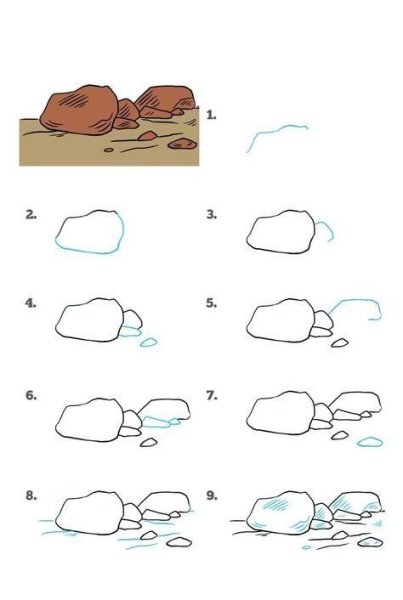 1.

2.

3.

4.

5.

6.

7.

8.

9.