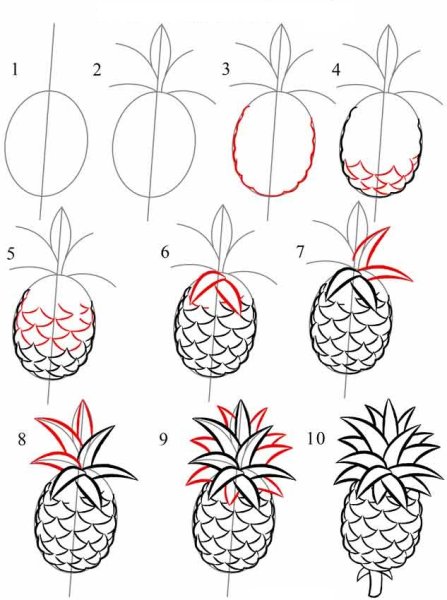 1
2
3
4
5
6
7
8
9
10