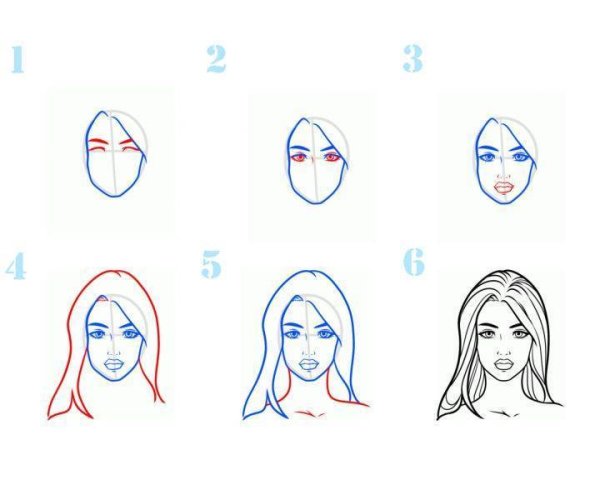 1

2

3

4

5

6