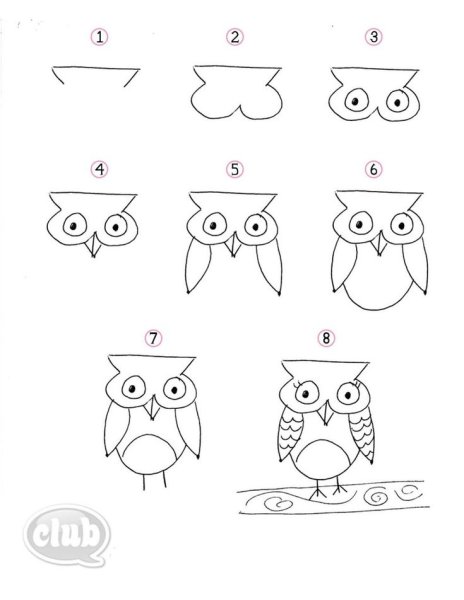 1
2
3
4
5
6
7
8
club