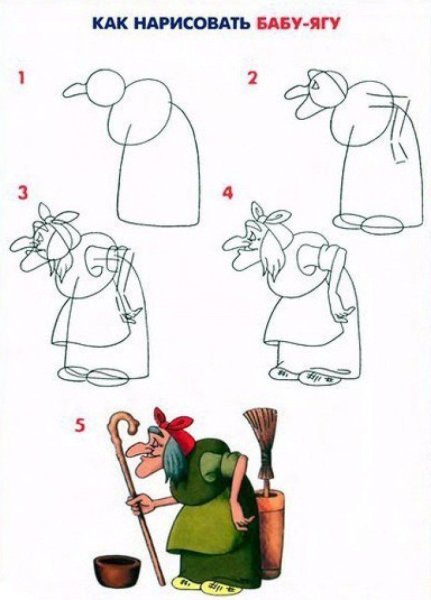 КАК НАРИСОВАТЬ БАБУ-ЯГУ

1

2

3

4

5