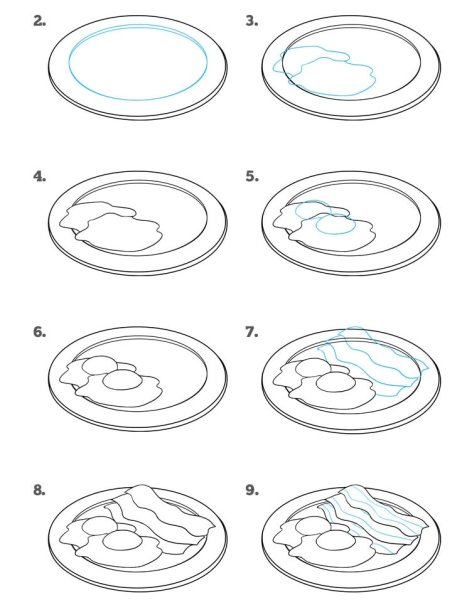 2.

3.

4.

5.

6.

7.

8.

9.