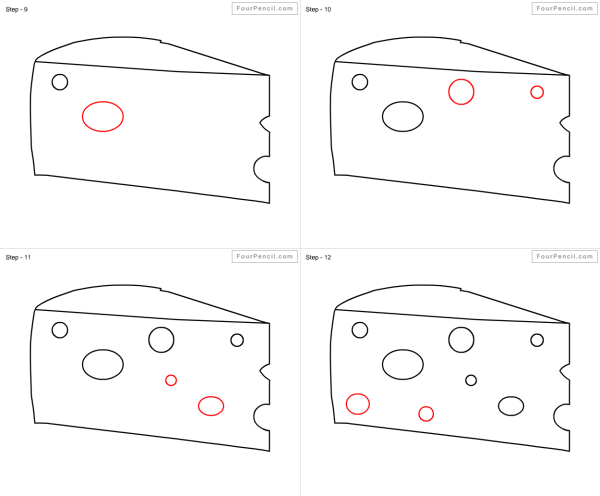 Step - 9
FourPencil.com

Step - 10
FourPencil.com

Step - 11
FourPencil.com

Step - 12
FourPencil.com