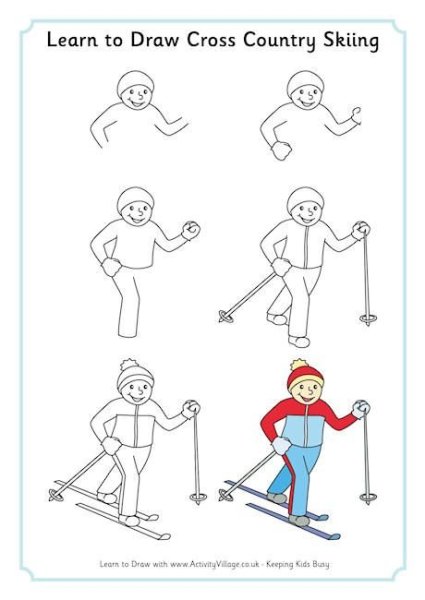 Learn to Draw Cross Country Skiing

Learn to Draw with www.ActivityVillage.co.uk - Keeping Kids Busy