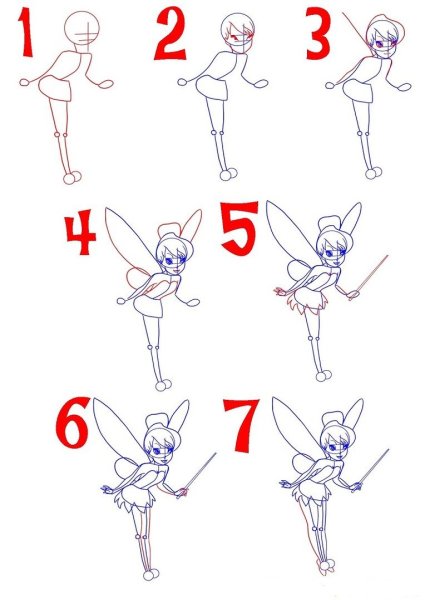 1 2 3

4 5

6 7