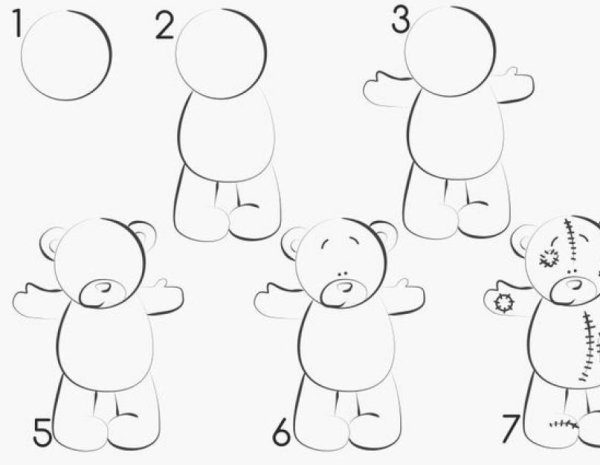 1
2
3
5
6
7