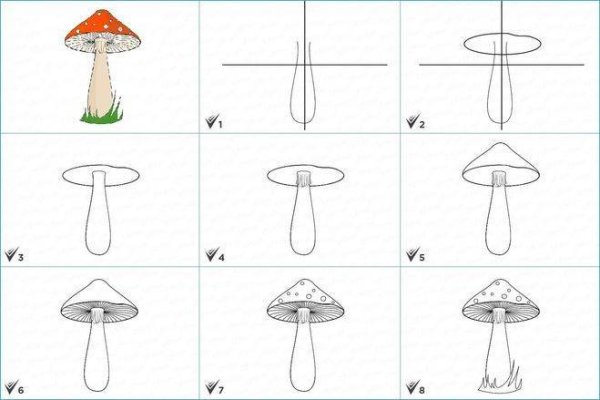 1

2

3

4

5

6

7

8