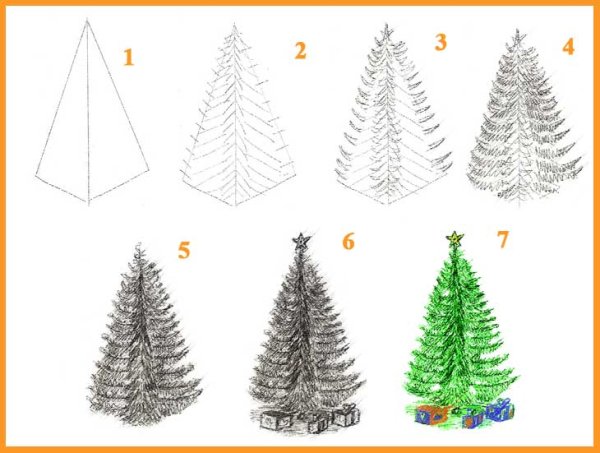 1
2
3
4
5
6
7